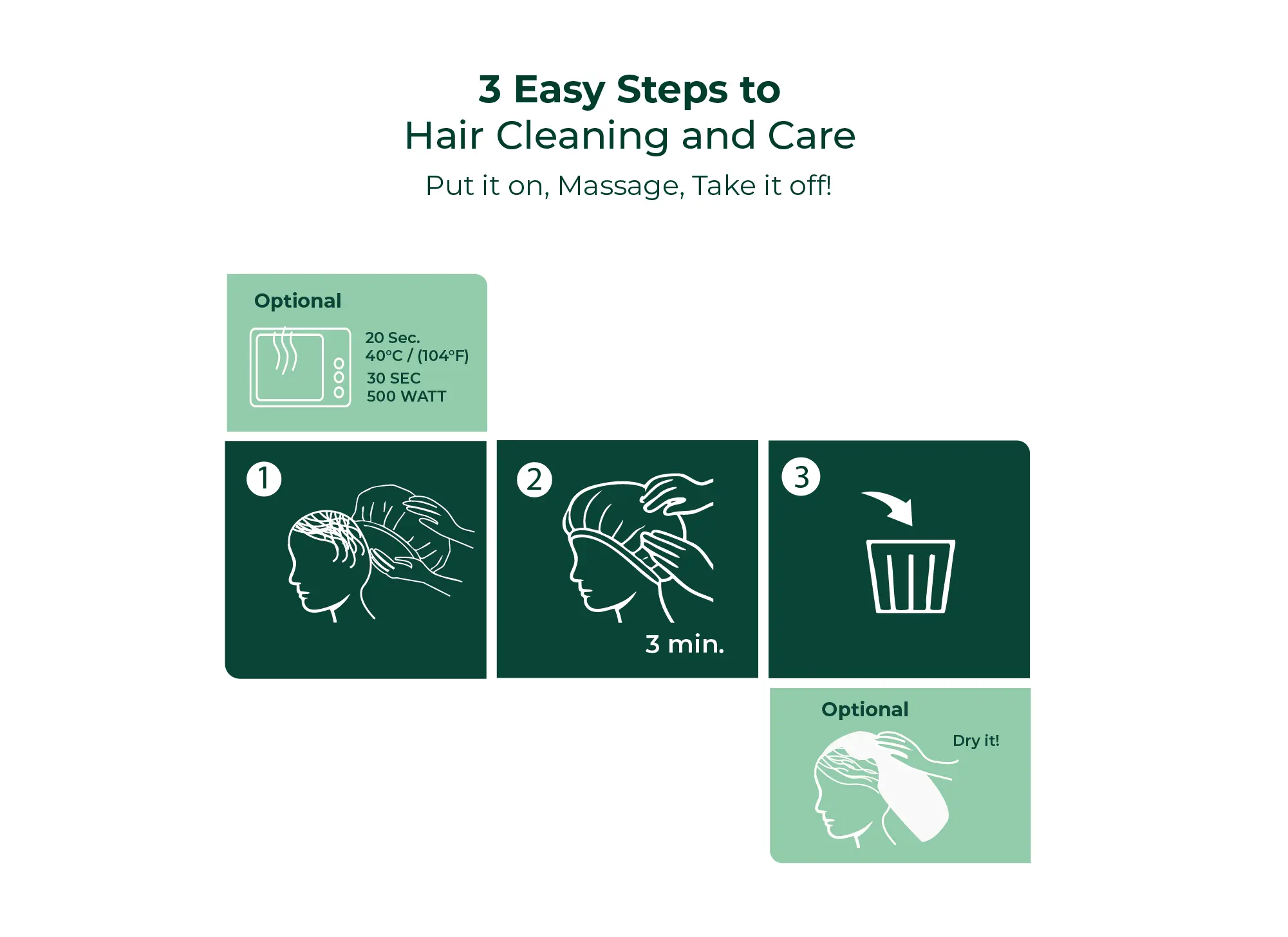 3 Easy Steps to
Hair Cleaning and Care
Put it on, Massage, Take it off!

Optional

20 Sec.
40°C / (104°F)
30 SEC
500 WATT

1

2

3 min.

3

Optional

Dry it!